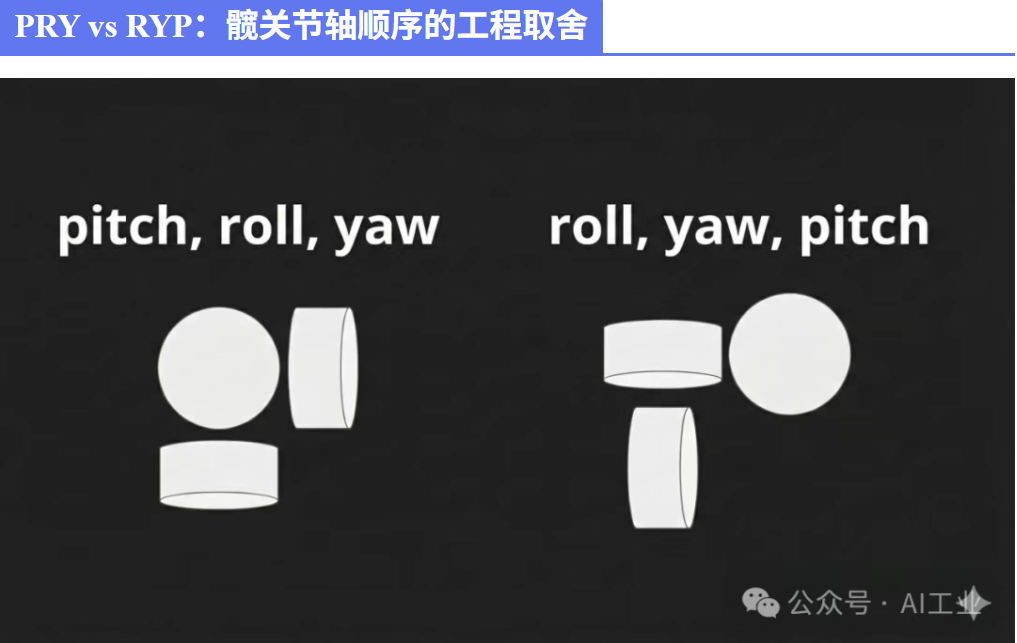 PRY vs RYP：髋关节轴顺序的工程取舍

pitch, roll, yaw

roll, yaw, pitch

公众号 · AI工业